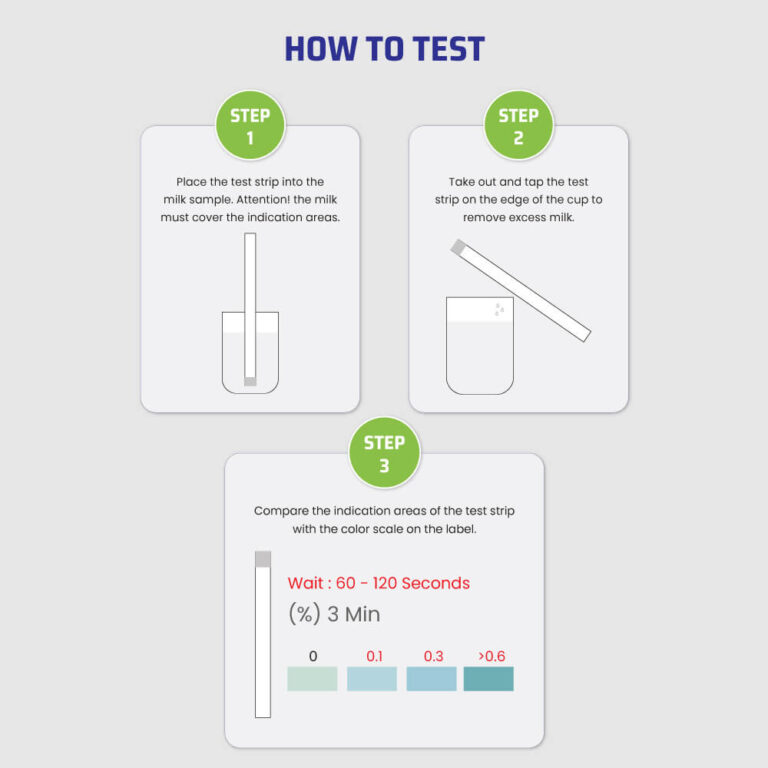 HOW TO TEST

STEP 1

Place the test strip into the milk sample. Attention! the milk must cover the indication areas.

STEP 2

Take out and tap the test strip on the edge of the cup to remove excess milk.

STEP 3

Compare the indication areas of the test strip with the color scale on the label.

Wait : 60 - 120 Seconds

(%) 3 Min

0 0.1 0.3 >0.6