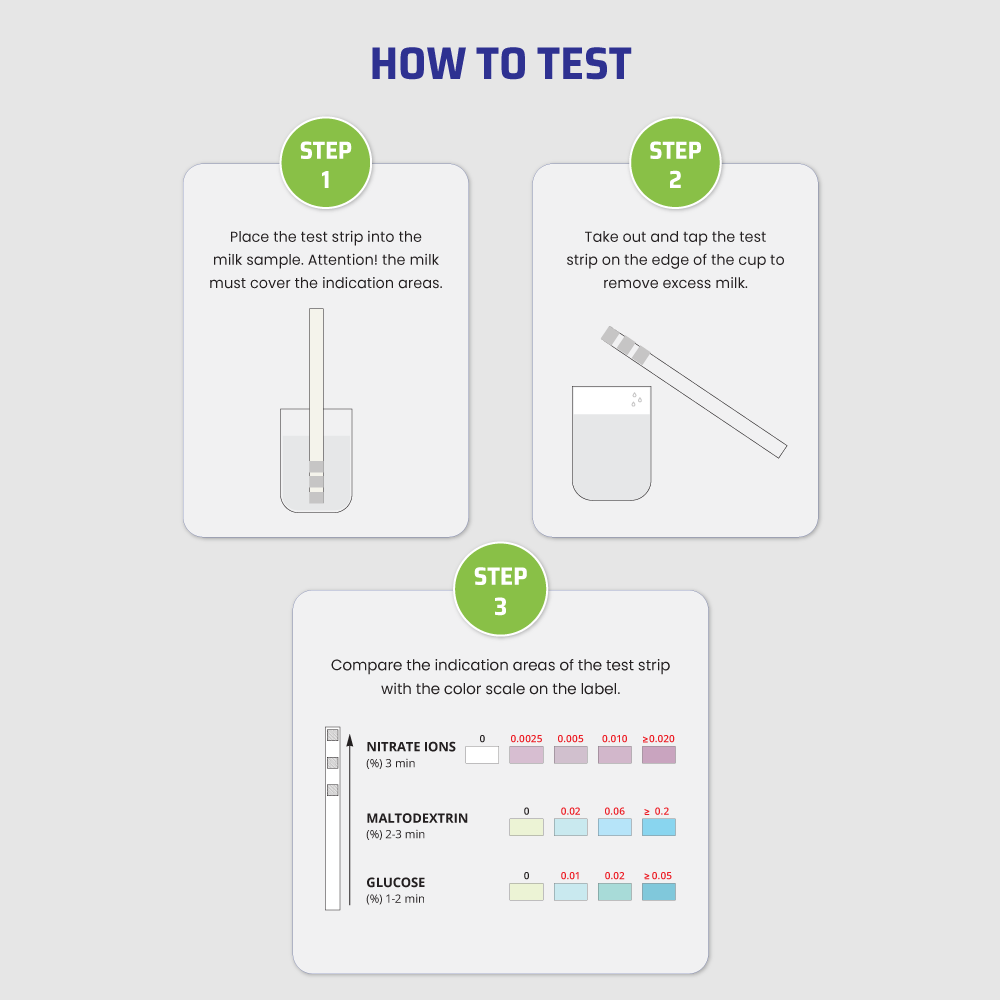 HOW TO TEST

STEP 1

Place the test strip into the milk sample. Attention! the milk must cover the indication areas.

STEP 2

Take out and tap the test strip on the edge of the cup to remove excess milk.

STEP 3

Compare the indication areas of the test strip with the color scale on the label.

NITRATE IONS
(%) 3 min
0 0.0025 0.005 0.010 ≥0.020

MALTODEXTRIN
(%) 2-3 min
0 0.02 0.06 ≥ 0.2

GLUCOSE
(%) 1-2 min
0 0.01 0.02 ≥0.05